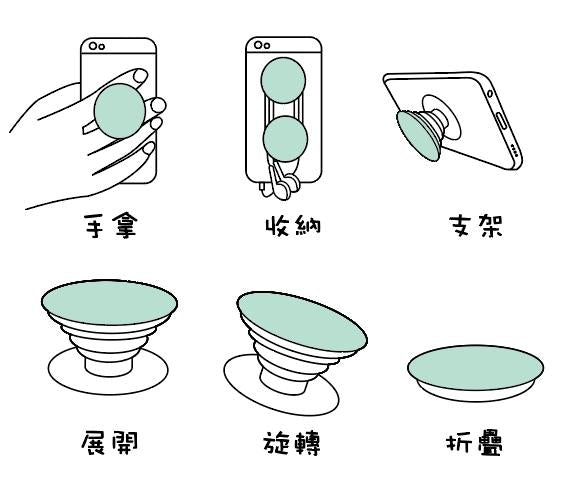 手拿

收納

支架

展開

旋轉

折疊